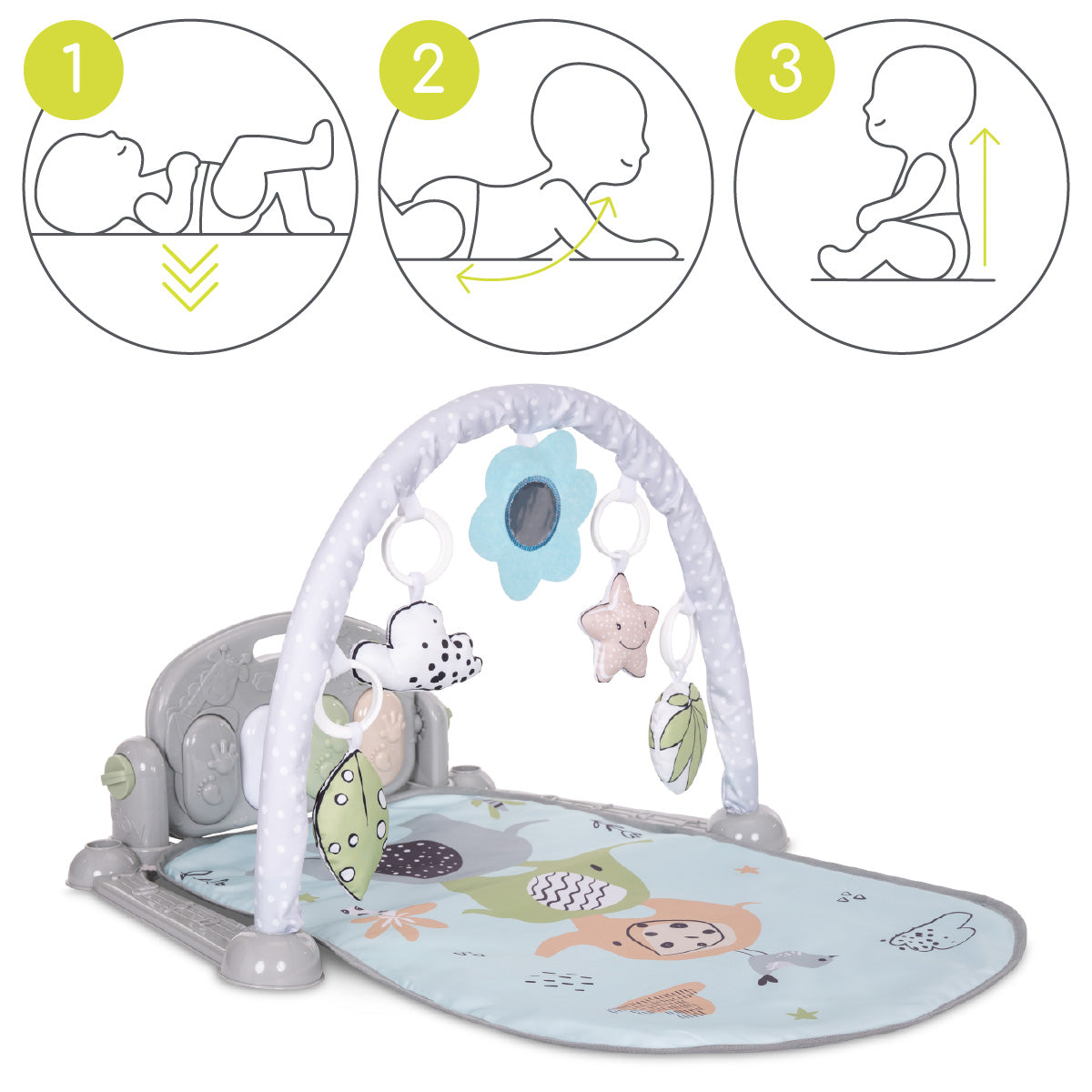 1

2

3